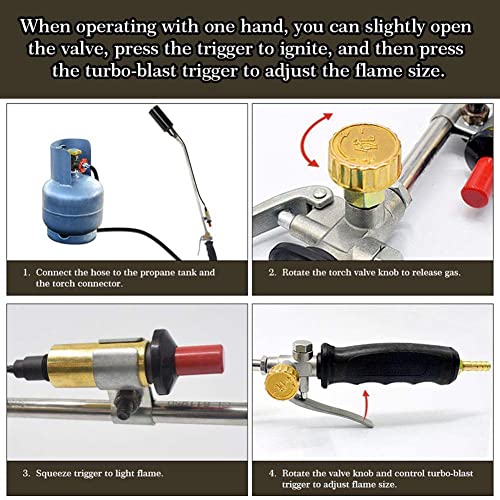 When operating with one hand, you can slightly open the valve, press the trigger to ignite, and then press the turbo-blast trigger to adjust the flame size.

1. Connect the hose to the propane tank and the torch connector.

2. Rotate the torch valve knob to release gas.

3. Squeeze trigger to light flame.

4. Rotate the valve knob and control turbo-blast trigger to adjust flame size.