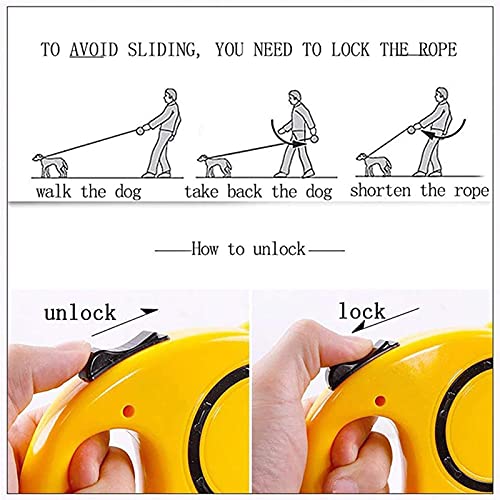 TO AVOID SLIDING, YOU NEED TO LOCK THE ROPE

walk the dog

take back the dog

shorten the rope

How to unlock

unlock

lock