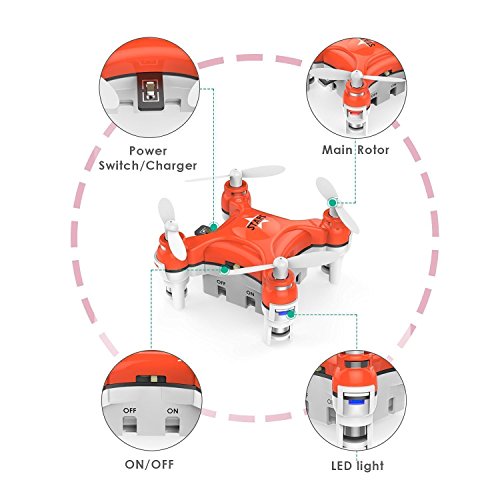 Power Switch/Charger

Main Rotor

STARS

OFF ON

OFF ON

ON/OFF

LED light