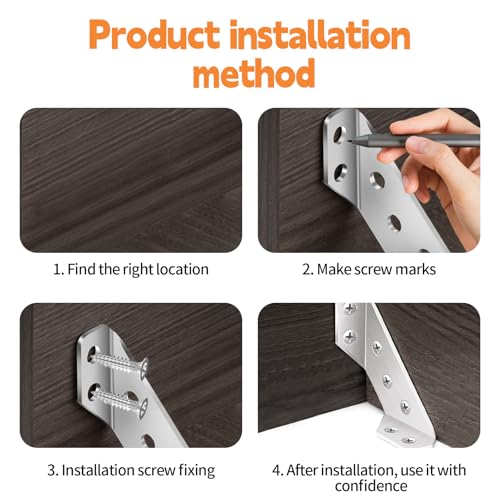 Product installation method

1. Find the right location

2. Make screw marks

3. Installation screw fixing

4. After installation, use it with confidence