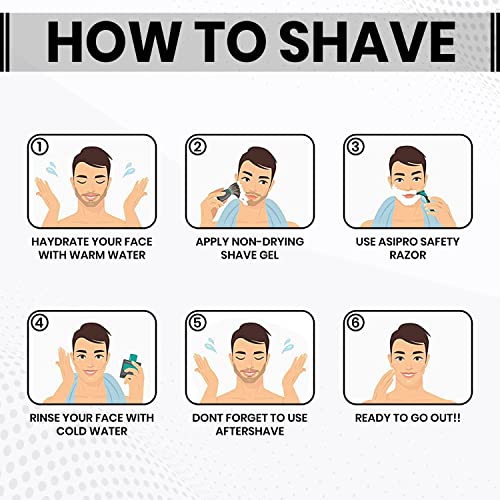 HOW TO SHAVE

①
HAYDRATE YOUR FACE WITH WARM WATER

②
APPLY NON-DRYING SHAVE GEL

③
USE ASIPRO SAFETY RAZOR

④
RINSE YOUR FACE WITH COLD WATER

⑤
DONT FORGET TO USE AFTERSHAVE

⑥
READY TO GO OUT!!