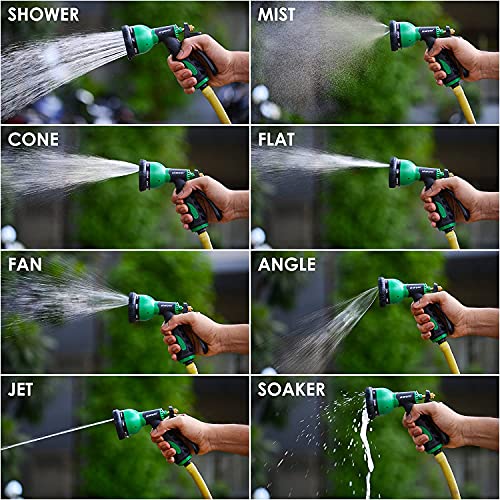 SHOWER

MIST

CONE

FLAT

FAN

ANGLE

JET

SOAKER