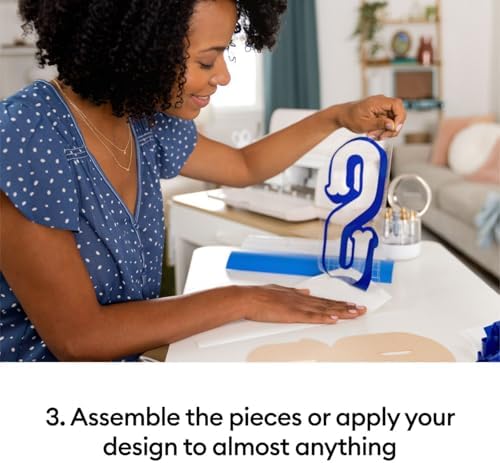 3. Assemble the pieces or apply your design to almost anything