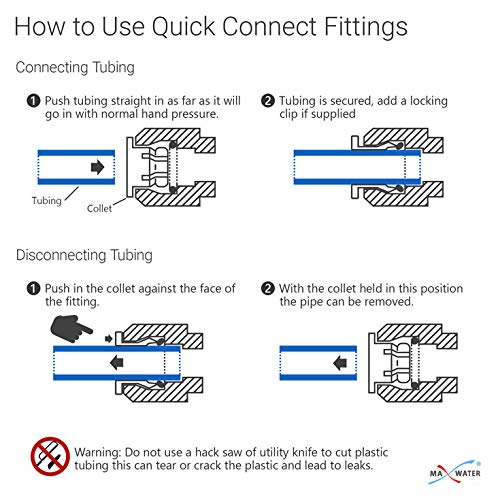 How to Use Quick Connect Fittings

Connecting Tubing

1 Push tubing straight in as far as it will go in with normal hand pressure.

Tubing

Collet

2 Tubing is secured, add a locking clip if supplied

Disconnecting Tubing

1 Push in the collet against the face of the fitting.

2 With the collet held in this position the pipe can be removed.

Warning: Do not use a hack saw of utility knife to cut plastic tubing this can tear or crack the plastic and lead to leaks.

MAX WATER