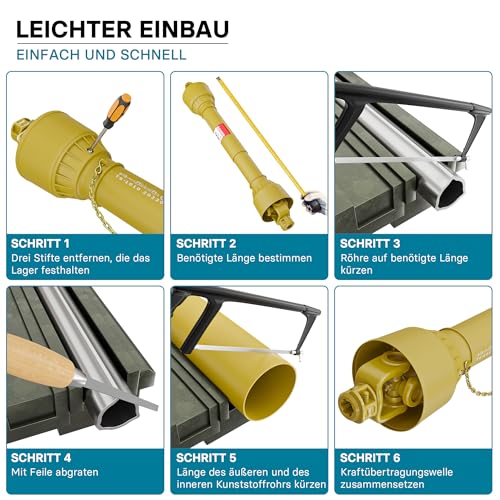 LEICHTER EINBAU
EINFACH UND SCHNELL

SCHRITT 1
Drei Stifte entfernen, die das Lager festhalten

SCHRITT 2
Benötigte Länge bestimmen

SCHRITT 3
Röhre auf benötigte Länge kürzen

SCHRITT 4
Mit Feile abgraten

SCHRITT 5
Länge des äußeren und des inneren Kunststoffrohrs kürzen

SCHRITT 6
Kraftübertragungswelle zusammensetzen