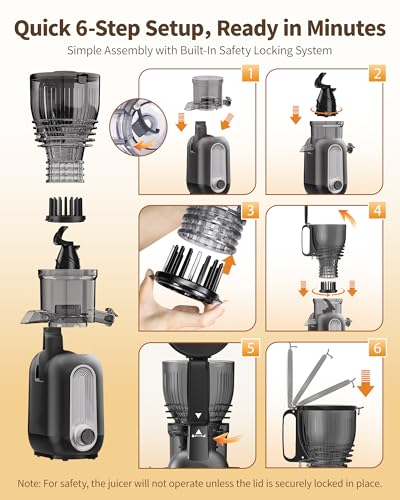 Quick 6-Step Setup, Ready in Minutes
Simple Assembly with Built-In Safety Locking System

1
2
3
4
5
6

Note: For safety, the juicer will not operate unless the lid is securely locked in place.