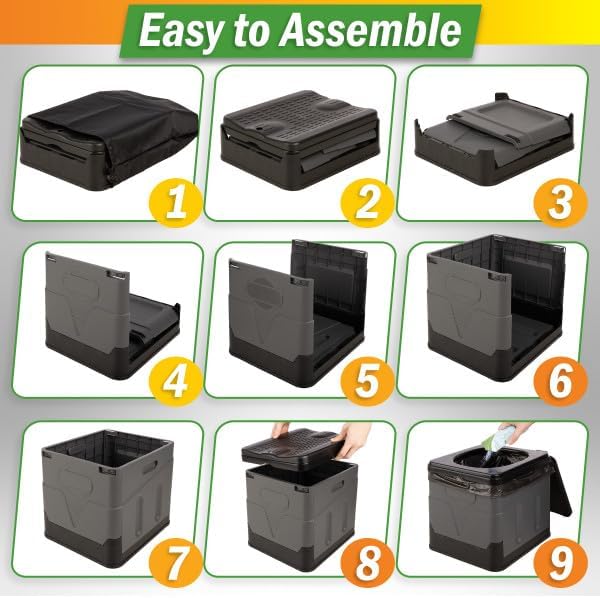 Easy to Assemble

1

2

3

4

5

6

7

8

9