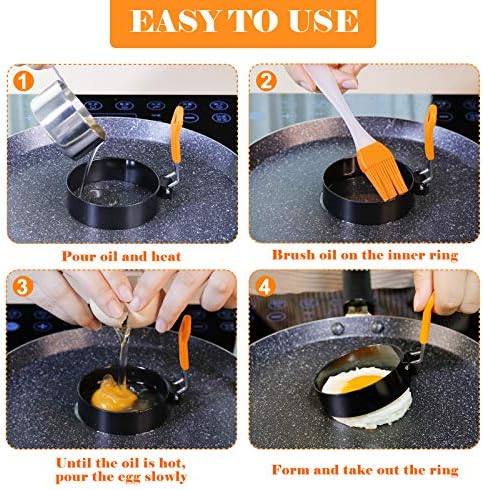 EASY TO USE

1

Pour oil and heat

2

Brush oil on the inner ring

3

Until the oil is hot, pour the egg slowly

4

Form and take out the ring