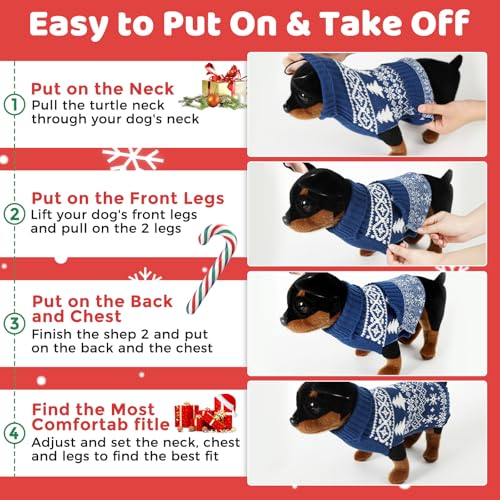 Easy to Put On & Take Off

1 Put on the Neck
Pull the turtle neck through your dog's neck

2 Put on the Front Legs
Lift your dog's front legs and pull on the 2 legs

3 Put on the Back and Chest
Finish the shep 2 and put on the back and the chest

4 Find the Most Comfortab fitle
Adjust and set the neck, chest and legs to find the best fit