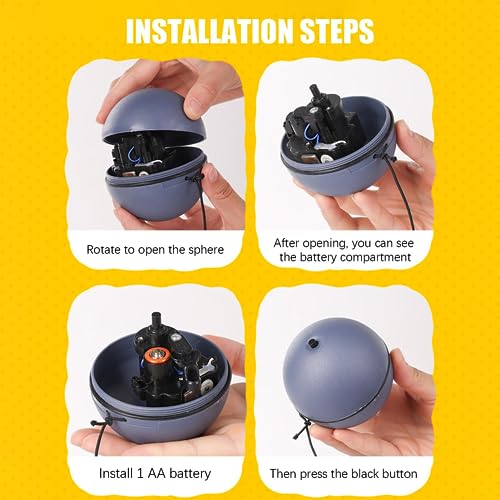 INSTALLATION STEPS

Rotate to open the sphere

After opening, you can see the battery compartment

Install 1 AA battery

Then press the black button