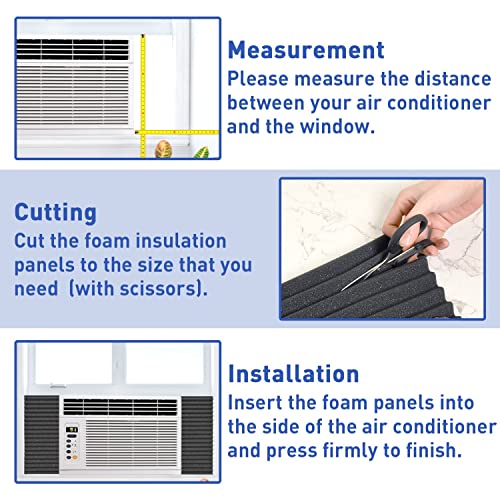 Measurement
Please measure the distance between your air conditioner and the window.

Cutting
Cut the foam insulation panels to the size that you need (with scissors).

Installation
Insert the foam panels into the side of the air conditioner and press firmly to finish.