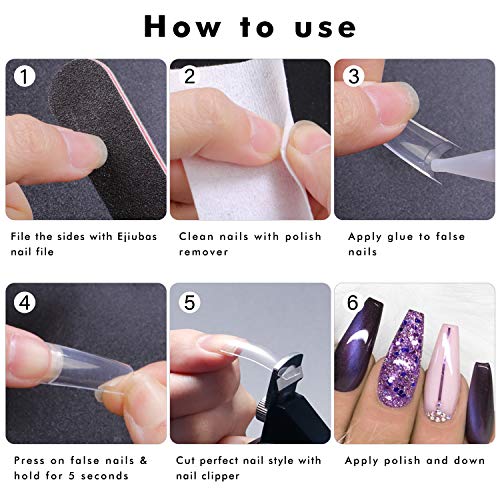 How to use

1

File the sides with Ejiubas nail file

2

Clean nails with polish remover

3

Apply glue to false nails

4

Press on false nails & hold for 5 seconds

5

Cut perfect nail style with nail clipper

6

Apply polish and down