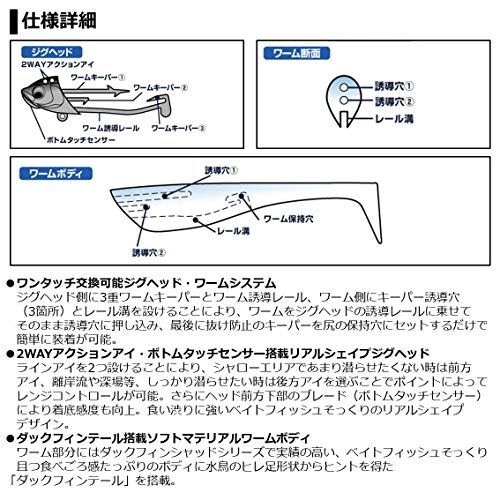 仕様詳細

ジグヘッド
2WAYアクションアイ
ワームキーパー①
ワームキーパー②
ワーム誘導レール
ワームキーパー③
ボトムタッチセンサー

ワーム断面
誘導穴①
誘導穴②
レール溝

ワームボディ
誘導穴①
ワーム保持穴
レール溝
誘導穴②

●ワンタッチ交換可能ジグヘッド・ワームシステム
ジグヘッド側に3重ワームキーパーとワーム誘導レール、ワーム側にキーパー誘導穴（3箇所）とレール溝を設けることにより、ワームをジグヘッドの誘導レールに乗せてそのまま誘導穴に押し込み、最後に抜け防止のキーパーを尻の保持穴にセットするだけで簡単に装着が可能。
●2WAYアクションアイ・ボトムタッチセンサー搭載リアルシェイプジグヘッド
ラインアイを2つ設けることにより、シャローエリアであまり潜らせたくない時は前方アイ、離岸流や深場等、しっかり潜らせたい時は後方アイを選ぶことでポイントによってレンジコントロールが可能。さらにヘッド前方下部のブレード（ボトムタッチセンサー）により着底感度も向上。食い渋りに強いベイトフィッシュそっくりのリアルシェイプデザイン。
●ダックフィンテール搭載ソフトマテリアルワームボディ
ワーム部分にはダックフィンシャッドシリーズで実績の高い、ベイトフィッシュそっくり且つ食べごろ感たっぷりのボディに水鳥のヒレ足形状からヒントを得た「ダックフィンテール」を搭載。