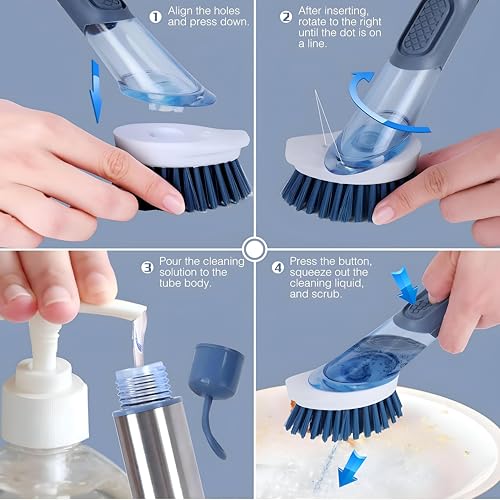 1 Align the holes and press down.

2 After inserting, rotate to the right until the dot is on a line.

3 Pour the cleaning solution to the tube body.

4 Press the button, squeeze out the cleaning liquid, and scrub.