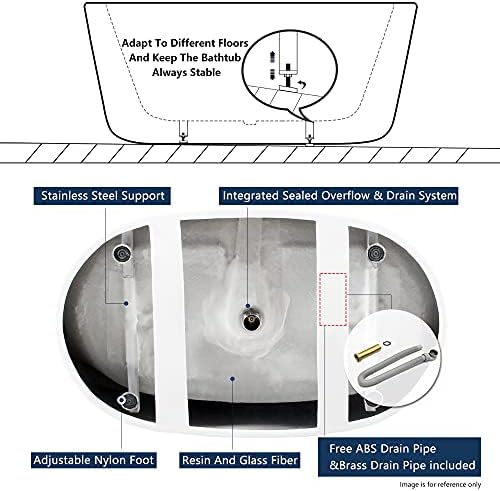 Adapt To Different Floors And Keep The Bathtub Always Stable

Stainless Steel Support

Integrated Sealed Overflow & Drain System

Adjustable Nylon Foot

Resin And Glass Fiber

Free ABS Drain Pipe &Brass Drain Pipe included

Image is for reference only