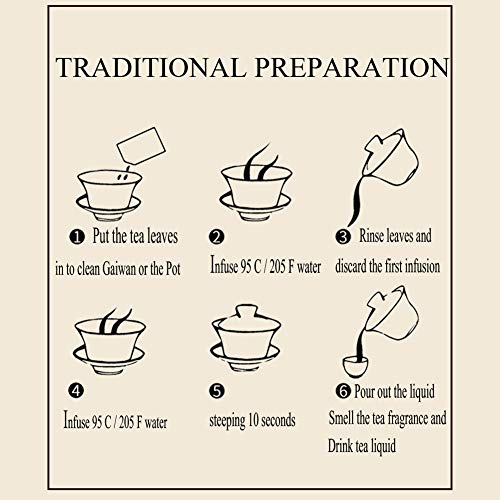 TRADITIONAL PREPARATION

❶ Put the tea leaves in to clean Gaiwan or the Pot

❷ Infuse 95 C / 205 F water

❸ Rinse leaves and discard the first infusion

❹ Infuse 95 C / 205 F water

❺ steeping 10 seconds

❻ Pour out the liquid Smell the tea fragrance and Drink tea liquid