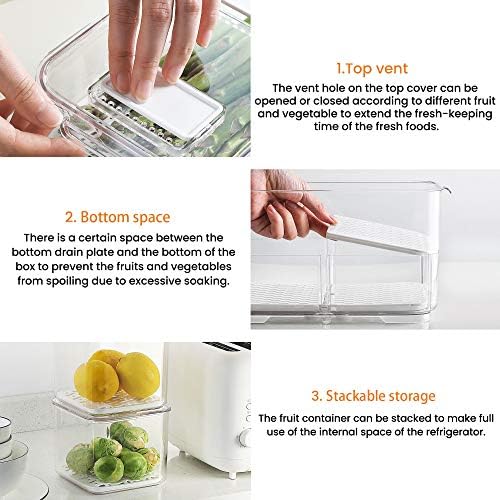 1.Top vent

The vent hole on the top cover can be opened or closed according to different fruit and vegetable to extend the fresh-keeping time of the fresh foods.

2. Bottom space

There is a certain space between the bottom drain plate and the bottom of the box to prevent the fruits and vegetables from spoiling due to excessive soaking.

3. Stackable storage

The fruit container can be stacked to make full use of the internal space of the refrigerator.