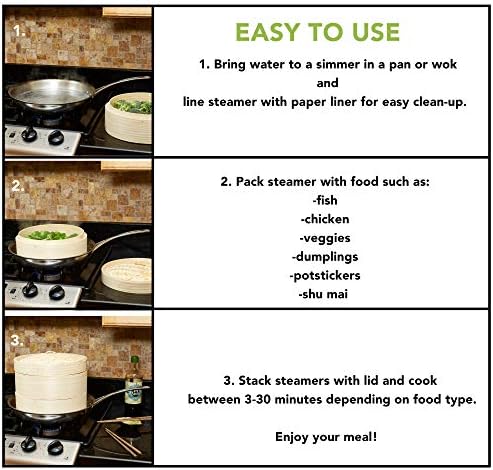 1.

EASY TO USE

1. Bring water to a simmer in a pan or wok
and
line steamer with paper liner for easy clean-up.

2.

2. Pack steamer with food such as:
-fish
-chicken
-veggies
-dumplings
-potstickers
-shu mai

3.

3. Stack steamers with lid and cook
between 3-30 minutes depending on food type.

Enjoy your meal!