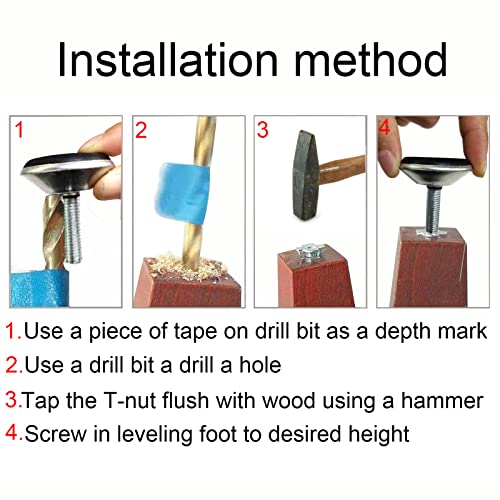 Installation method

1

2

3

4

1.Use a piece of tape on drill bit as a depth mark

2.Use a drill bit a drill a hole

3.Tap the T-nut flush with wood using a hammer

4.Screw in leveling foot to desired height