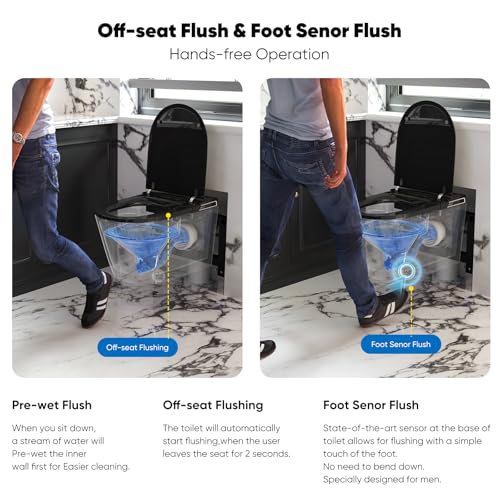 Off-seat Flush & Foot Senor Flush

Hands-free Operation

Off-seat Flushing

Foot Senor Flush

Pre-wet Flush

When you sit down, a stream of water will Pre-wet the inner wall first for Easier cleaning.

Off-seat Flushing

The toilet will automatically start flushing,when the user leaves the seat for 2 seconds.

Foot Senor Flush

State-of-the-art sensor at the base of toilet allows for flushing with a simple touch of the foot.
No need to bend down.
Specially designed for men.