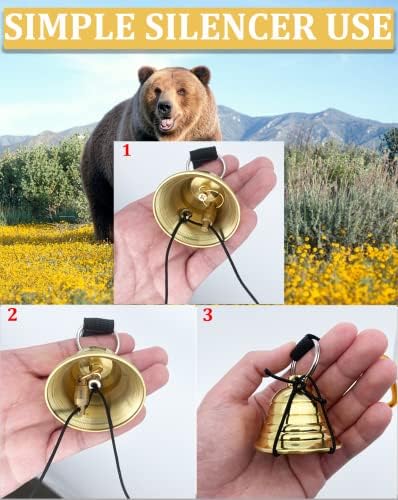 SIMPLE SILENCER USE

1

2

3