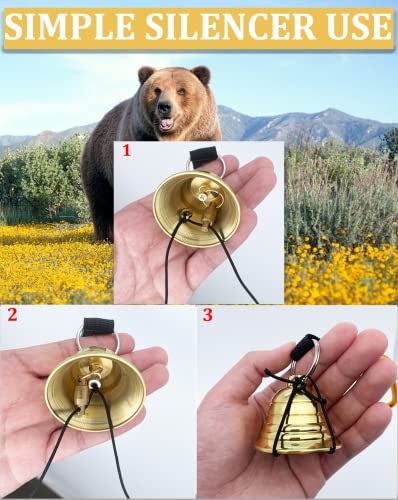 SIMPLE SILENCER USE

1

2

3