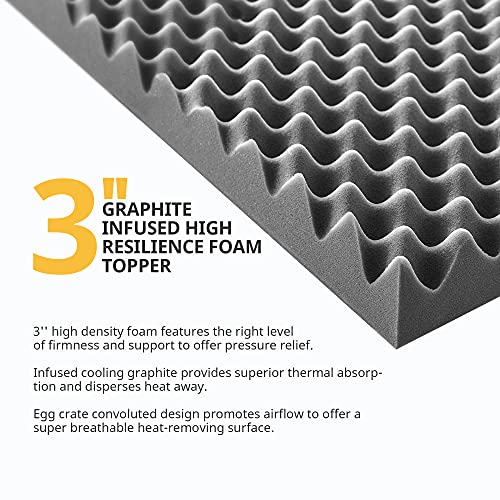 3" GRAPHITE INFUSED HIGH RESILIENCE FOAM TOPPER

3'' high density foam features the right level of firmness and support to offer pressure relief.

Infused cooling graphite provides superior thermal absorption and disperses heat away.

Egg crate convoluted design promotes airflow to offer a super breathable heat-removing surface.