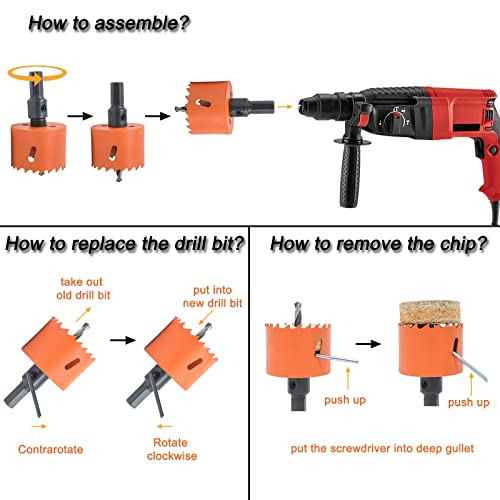 How to assemble?

How to replace the drill bit?

take out old drill bit

put into new drill bit

Contrarotate

Rotate clockwise

How to remove the chip?

push up

push up

put the screwdriver into deep gullet