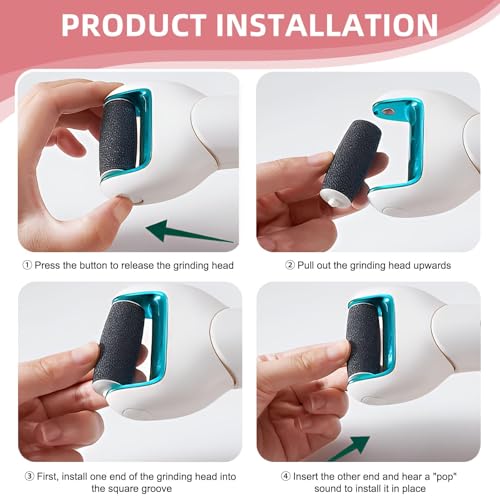 PRODUCT INSTALLATION

① Press the button to release the grinding head

② Pull out the grinding head upwards

③ First, install one end of the grinding head into the square groove

④ Insert the other end and hear a "pop" sound to install it in place