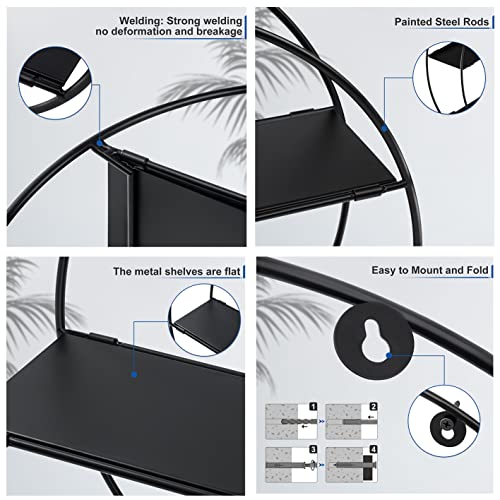 Welding: Strong welding no deformation and breakage

Painted Steel Rods

The metal shelves are flat

Easy to Mount and Fold

1

2

3

4