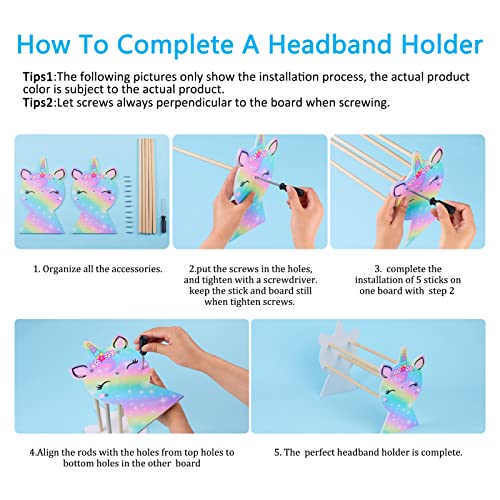 How To Complete A Headband Holder

Tips1:The following pictures only show the installation process, the actual product color is subject to the actual product.
Tips2:Let screws always perpendicular to the board when screwing.

1. Organize all the accessories.

2.put the screws in the holes, and tighten with a screwdriver. keep the stick and board still when tighten screws.

3. complete the installation of 5 sticks on one board with step 2

4.Align the rods with the holes from top holes to bottom holes in the other board

5. The perfect headband holder is complete.