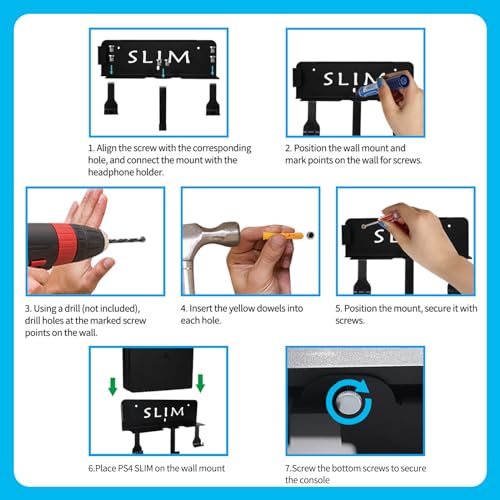 SLIM

1. Align the screw with the corresponding hole, and connect the mount with the headphone holder.

SLIM

2. Position the wall mount and mark points on the wall for screws.

3. Using a drill (not included), drill holes at the marked screw points on the wall.

4. Insert the yellow dowels into each hole.

SL

5. Position the mount, secure it with screws.

SLIM

6.Place PS4 SLIM on the wall mount

7.Screw the bottom screws to secure the console