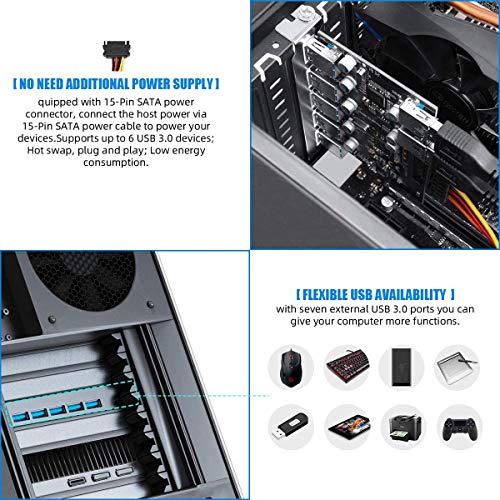 [ NO NEED ADDITIONAL POWER SUPPLY ]

quipped with 15-Pin SATA power connector, connect the host power via 15-Pin SATA power cable to power your devices.Supports up to 6 USB 3.0 devices; Hot swap, plug and play; Low energy consumption.

[ FLEXIBLE USB AVAILABILITY ]

with seven external USB 3.0 ports you can give your computer more functions.