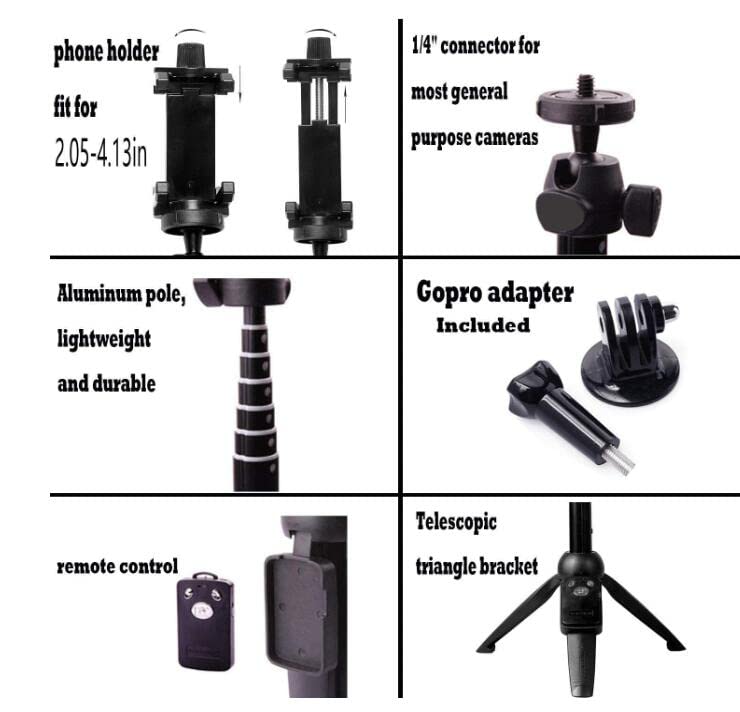 phone holder
fit for
2.05-4.13in

1/4" connector for
most general
purpose cameras

Aluminum pole,
lightweight
and durable

Gopro adapter
Included

remote control

Telescopic
triangle bracket