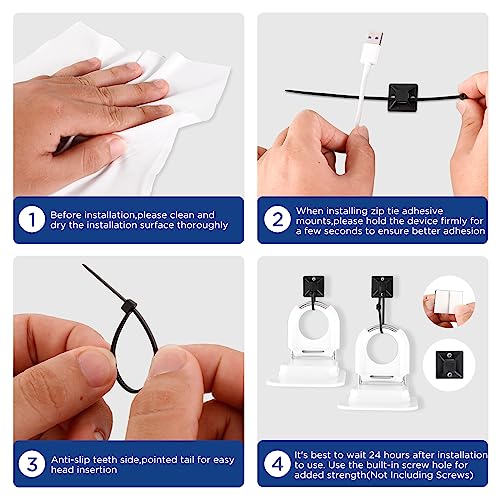 1 Before installation,please clean and dry the installation surface thoroughly

2 When installing zip tie adhesive mounts,please hold the device firmly for a few seconds to ensure better adhesion

3 Anti-slip teeth side,pointed tail for easy head insertion

4 It's best to wait 24 hours after installation to use. Use the built-in screw hole for added strength(Not Including Screws)