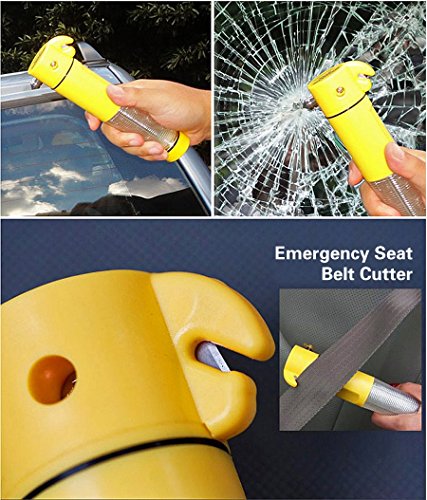 Emergency Seat
Belt Cutter