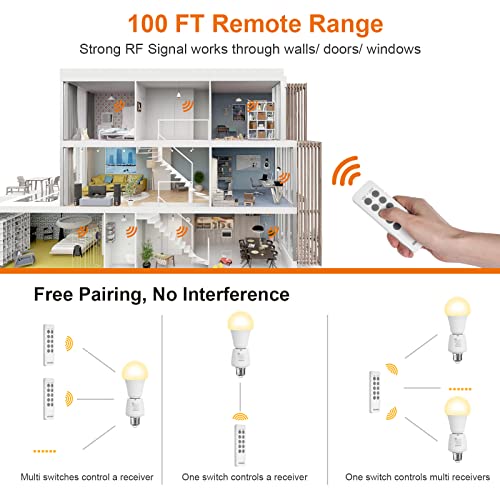 100 FT Remote Range

Strong RF Signal works through walls/ doors/ windows

Free Pairing, No Interference

Multi switches control a receiver

One switch controls a receiver

One switch controls multi receivers