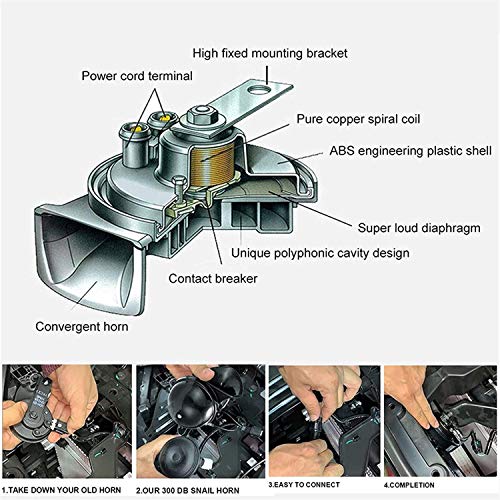 High fixed mounting bracket

Power cord terminal

Pure copper spiral coil

ABS engineering plastic shell

Super loud diaphragm

Unique polyphonic cavity design

Contact breaker

Convergent horn

1.TAKE DOWN YOUR OLD HORN

2.OUR 300 DB SNAIL HORN

3.EASY TO CONNECT

4.COMPLETION