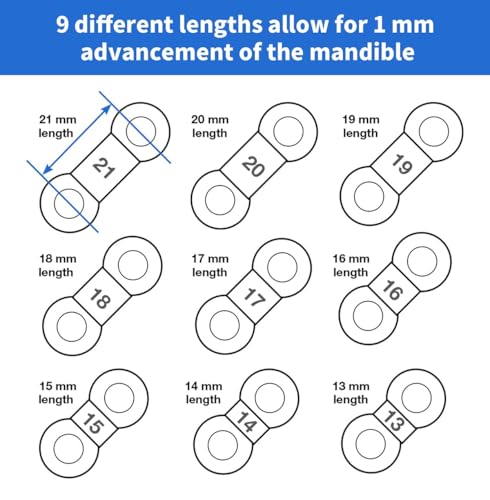 9 different lengths allow for 1 mm advancement of the mandible

21 mm length

21

20 mm length

20

19 mm length

19

18 mm length

18

17 mm length

17

16 mm length

16

15 mm length

15

14 mm length

14

13 mm length

13