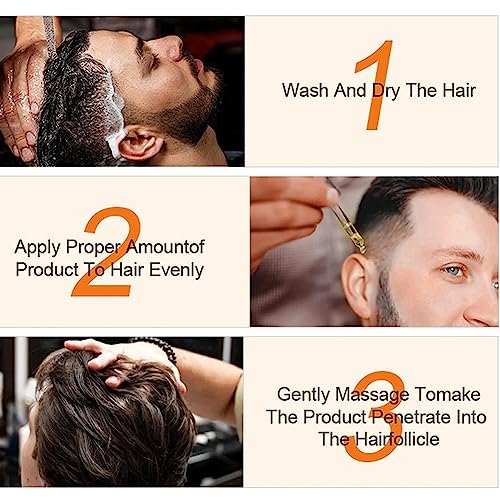 1
Wash And Dry The Hair

2
Apply Proper Amountof Product To Hair Evenly

3
Gently Massage Tomake The Product Penetrate Into The Hairfollicle