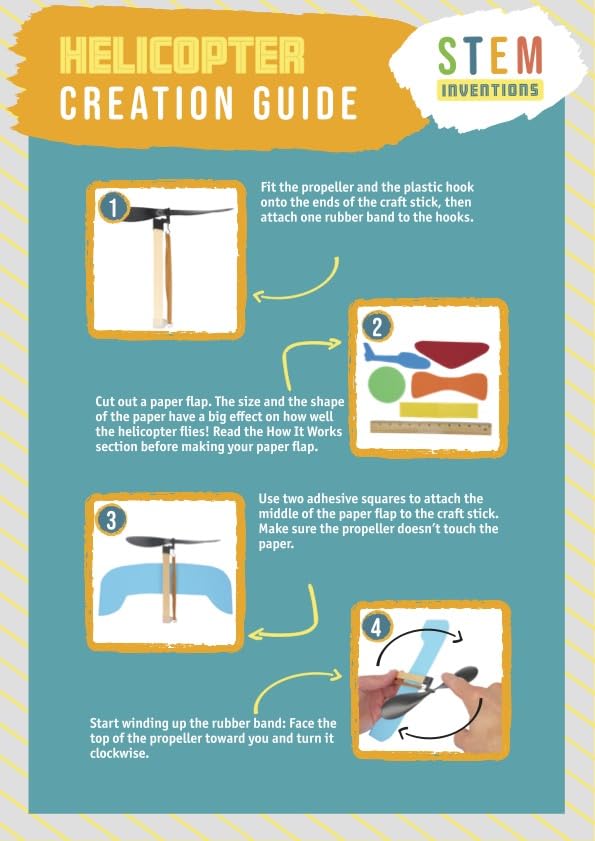 HELICOPTER
CREATION GUIDE

STEM
INVENTIONS

1

Fit the propeller and the plastic hook onto the ends of the craft stick, then attach one rubber band to the hooks.

2

Cut out a paper flap. The size and the shape of the paper have a big effect on how well the helicopter flies! Read the How It Works section before making your paper flap.

3

Use two adhesive squares to attach the middle of the paper flap to the craft stick. Make sure the propeller doesn't touch the paper.

4

Start winding up the rubber band: Face the top of the propeller toward you and turn it clockwise.