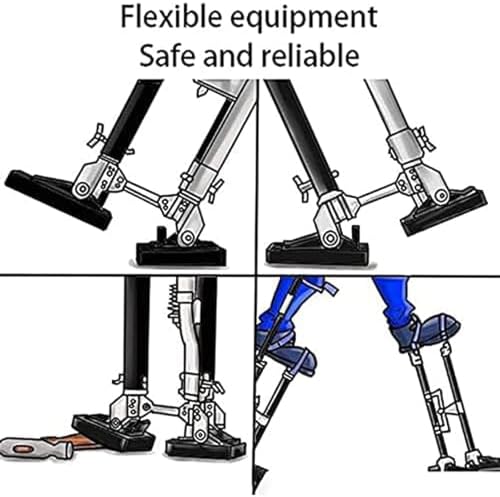 Flexible equipment
Safe and reliable