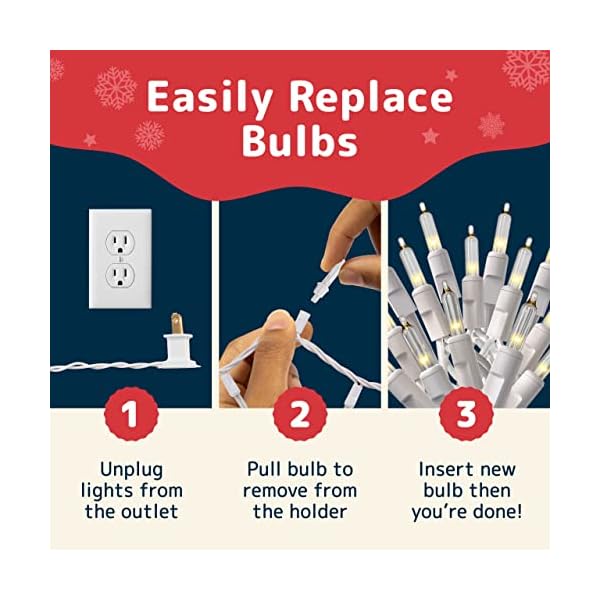 Easily Replace Bulbs

1

Unplug lights from the outlet

2

Pull bulb to remove from the holder

3

Insert new bulb then you're done!