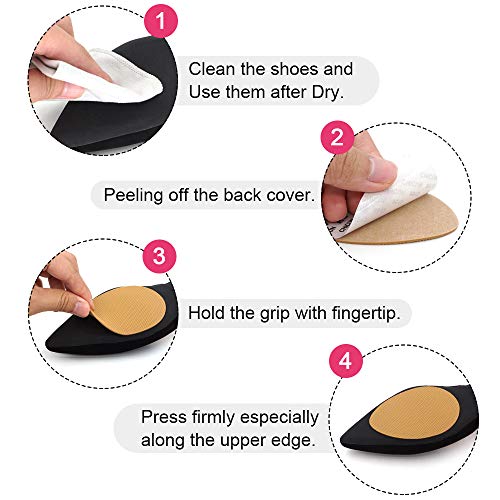 1

Clean the shoes and Use them after Dry.

2

Peeling off the back cover.

3

Hold the grip with fingertip.

4

Press firmly especially along the upper edge.