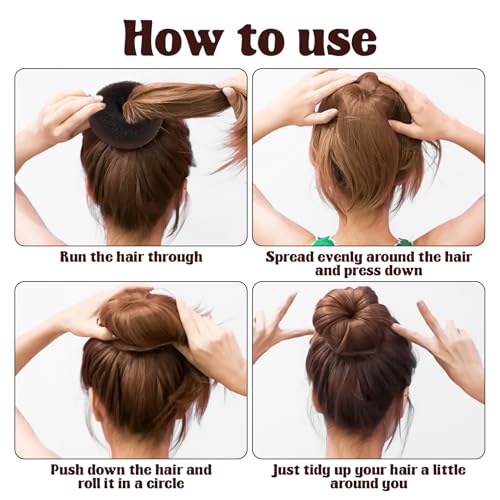 How to use

Run the hair through

Spread evenly around the hair and press down

Push down the hair and roll it in a circle

Just tidy up your hair a little around you