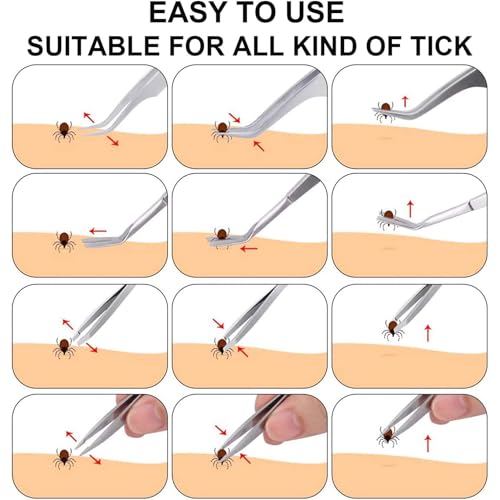 EASY TO USE
SUITABLE FOR ALL KIND OF TICK