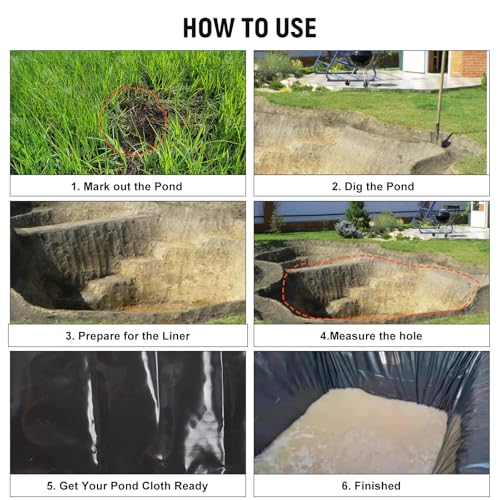 HOW TO USE

1. Mark out the Pond

2. Dig the Pond

3. Prepare for the Liner

4.Measure the hole

5. Get Your Pond Cloth Ready

6. Finished