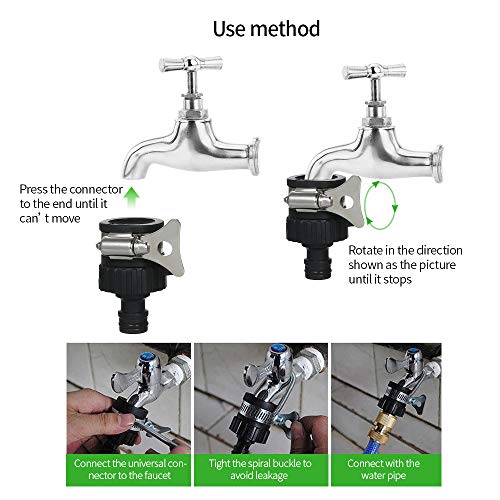 Use method

Press the connector to the end until it can' t move

Rotate in the direction shown as the picture until it stops

Connect the universal connector to the faucet

Tight the spiral buckle to avoid leakage

Connect with the water pipe