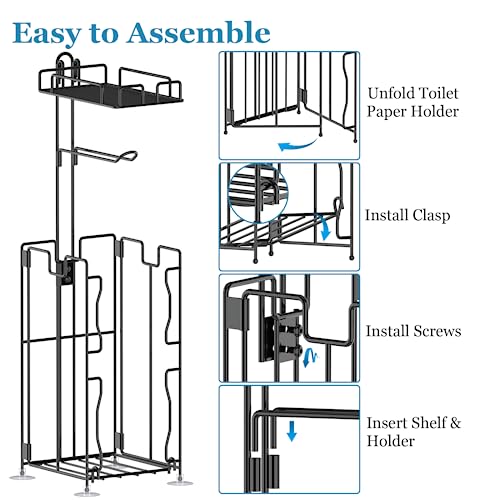 Easy to Assemble

Unfold Toilet Paper Holder

Install Clasp

Install Screws

Insert Shelf & Holder