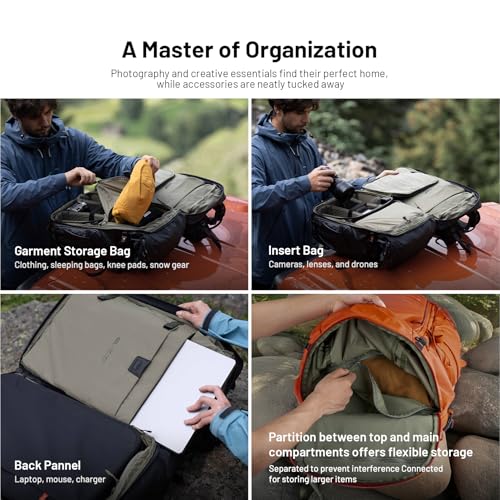 A Master of Organization

Photography and creative essentials find their perfect home, while accessories are neatly tucked away

Garment Storage Bag
Clothing, sleeping bags, knee pads, snow gear

Insert Bag
Cameras, lenses, and drones

Back Pannel
Laptop, mouse, charger

Partition between top and main compartments offers flexible storage
Separated to prevent interference Connected for storing larger items